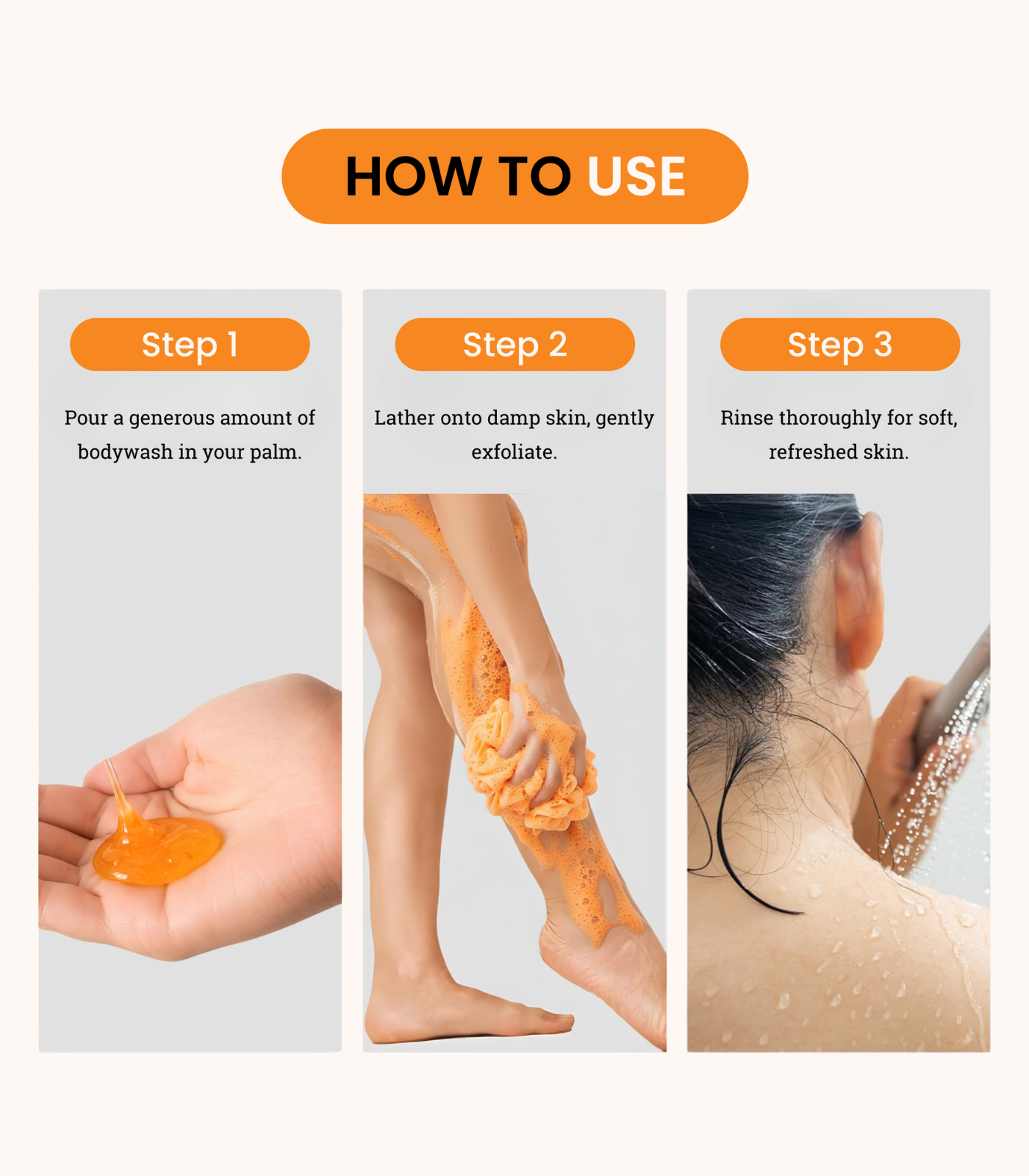 HOW TO USE

Step 1

Pour a generous amount of bodywash in your palm.

Step 2

Lather onto damp skin, gently exfoliate.

Step 3

Rinse thoroughly for soft, refreshed skin.